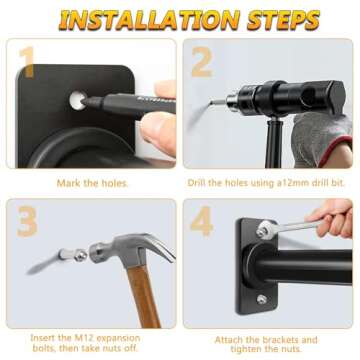 INSTALLATION STEPS

1

Mark the holes.

2

Drill the holes using a12mm drill bit.

3

Insert the M12 expansion bolts, then take nuts off.

4

Attach the brackets and tighten the nuts.