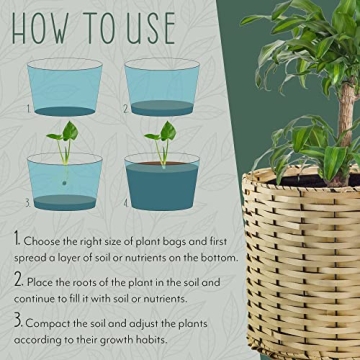 HOW TO USE

1.

2.

3.

4.

1. Choose the right size of plant bags and first spread a layer of soil or nutrients on the bottom.

2. Place the roots of the plant in the soil and continue to fill it with soil or nutrients.

3. Compact the soil and adjust the plants according to their growth habits.