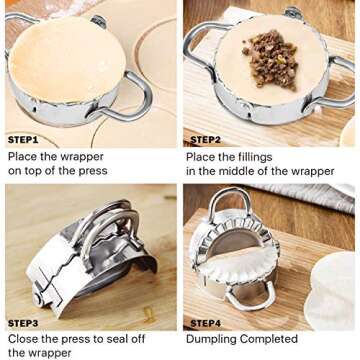 STEP1
Place the wrapper on top of the press

STEP2
Place the fillings in the middle of the wrapper

STEP3
Close the press to seal off the wrapper

STEP4
Dumpling Completed