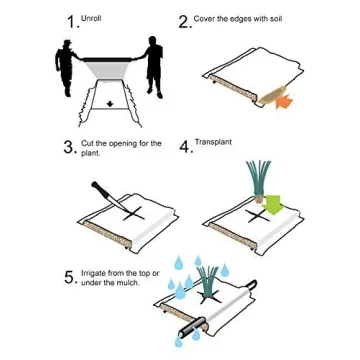 1. Unroll

2. Cover the edges with soil

3. Cut the opening for the plant.

4. Transplant

5. Irrigate from the top or under the mulch.