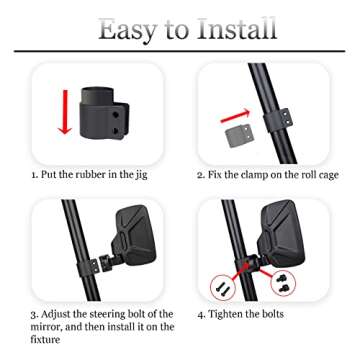 Easy to Install

1. Put the rubber in the jig

2. Fix the clamp on the roll cage

3. Adjust the steering bolt of the mirror, and then install it on the fixture

4. Tighten the bolts