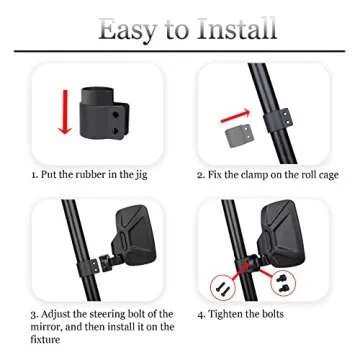 Easy to Install

1. Put the rubber in the jig

2. Fix the clamp on the roll cage

3. Adjust the steering bolt of the mirror, and then install it on the fixture

4. Tighten the bolts