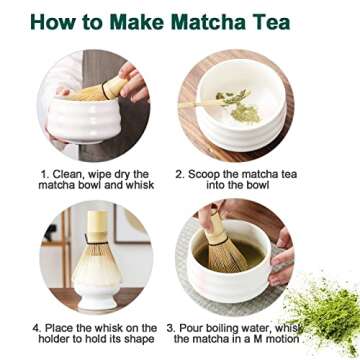 How to Make Matcha Tea

1. Clean, wipe dry the matcha bowl and whisk

2. Scoop the matcha tea into the bowl

4. Place the whisk on the holder to hold its shape

3. Pour boiling water, whisk the matcha in a M motion