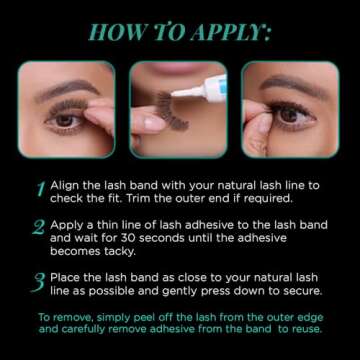 HOW TO APPLY:

1 Align the lash band with your natural lash line to check the fit. Trim the outer end if required.

2 Apply a thin line of lash adhesive to the lash band and wait for 30 seconds until the adhesive becomes tacky.

3 Place the lash band as close to your natural lash line as possible and gently press down to secure.

To remove, simply peel off the lash from the outer edge and carefully remove adhesive from the band to reuse.