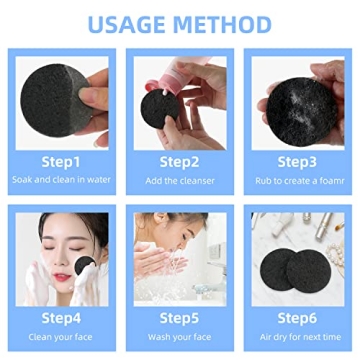 USAGE METHOD

Step1
Soak and clean in water

Step2
Add the cleanser

Step3
Rub to create a foamr

Step4
Clean your face

Step5
Wash your face

Step6
Air dry for next time