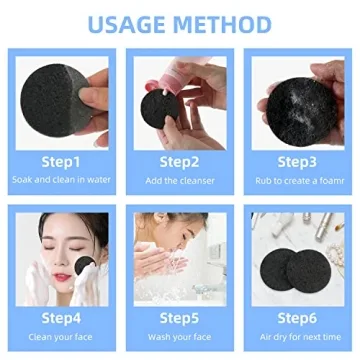 USAGE METHOD

Step1
Soak and clean in water

Step2
Add the cleanser

Step3
Rub to create a foamr

Step4
Clean your face

Step5
Wash your face

Step6
Air dry for next time