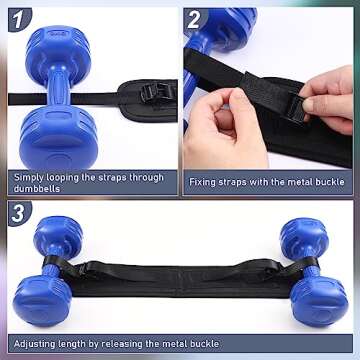 1

Simply looping the straps through dumbbells

2

Fixing straps with the metal buckle

3

Adjusting length by releasing the metal buckle