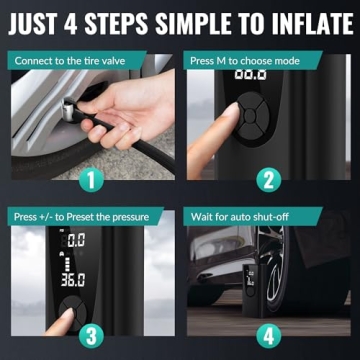 JUST 4 STEPS SIMPLE TO INFLATE

Connect to the tire valve

1

Press M to choose mode

00.0

2

Press +/- to Preset the pressure

0.0

36.0

3

Wait for auto shut-off

4