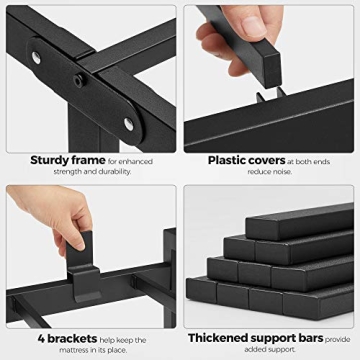 Sturdy frame for enhanced strength and durability.

Plastic covers at both ends reduce noise.

4 brackets help keep the mattress in its place.

Thickened support bars provide added support.