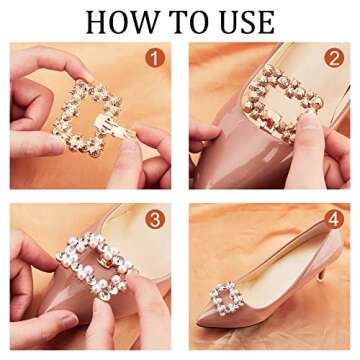 HOW TO USE

1

2

3

4