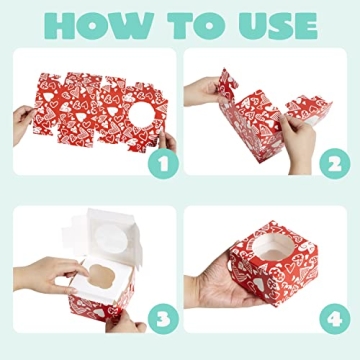 HOW TO USE

1

2

3

4