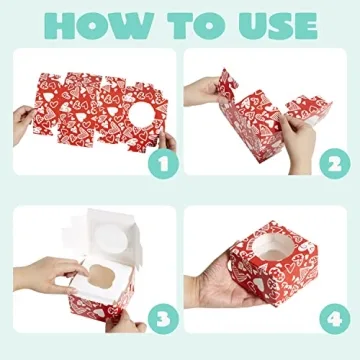 HOW TO USE

1

2

3

4