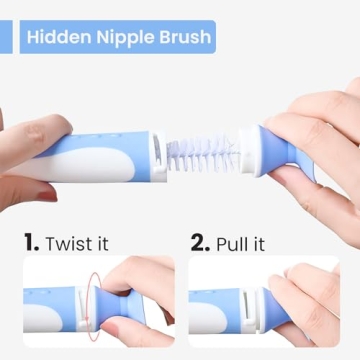 Hidden Nipple Brush

1. Twist it

2. Pull it