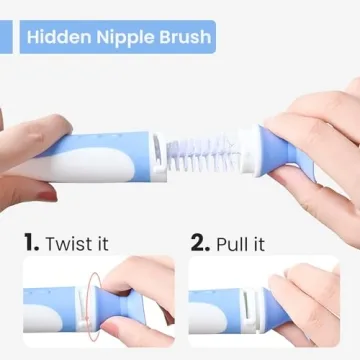 Hidden Nipple Brush

1. Twist it

2. Pull it