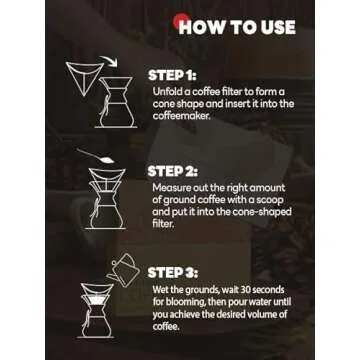 HOW TO USE

STEP 1:
Unfold a coffee filter to form a cone shape and insert it into the coffeemaker.

STEP 2:
Measure out the right amount of ground coffee with a scoop and put it into the cone-shaped filter.

STEP 3:
Wet the grounds, wait 30 seconds for blooming, then pour water until you achieve the desired volume of coffee.