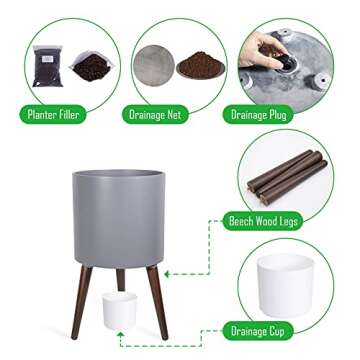 Planter Filler

Drainage Net

Drainage Plug

Beech Wood Legs

Drainage Cup