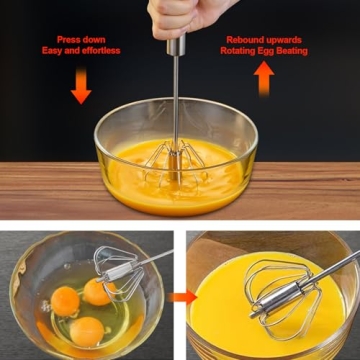 Press down
Easy and effortless

Rebound upwards
Rotating Egg Beating