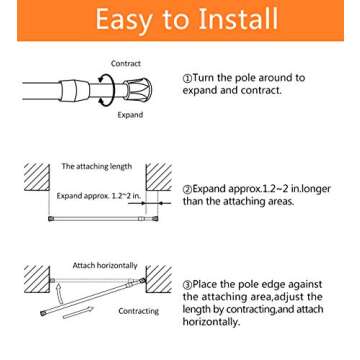 Easy to Install

Contract

Expand

①Turn the pole around to expand and contract.

The attaching length

Expand approx. 1.2~2 in.

②Expand approx.1.2~2 in.longer than the attaching areas.

Attach horizontally

Contracting

③Place the pole edge against the attaching area,adjust the length by contracting,and attach horizontally.