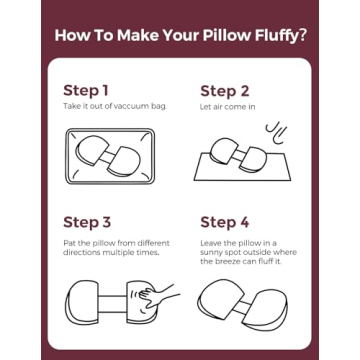 How To Make Your Pillow Fluffy?

Step 1
Take it out of vaccuum bag.

Step 2
Let air come in

Step 3
Pat the pillow from different directions multiple times.

Step 4
Leave the pillow in a sunny spot outside where the breeze can fluff it.