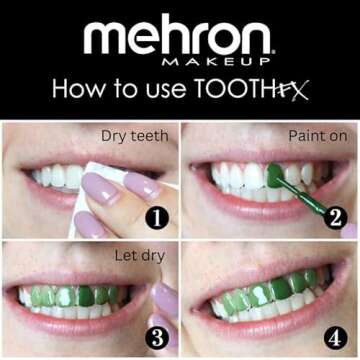 mehron
MAKEUP

How to use TOOTHFX

Dry teeth
1

Paint on
2

Let dry
3

4