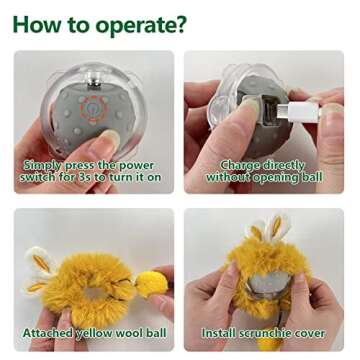 How to operate?

Simply press the power switch for 3s to turn it on

Charge directly without opening ball

Attached yellow wool ball

Install scrunchie cover