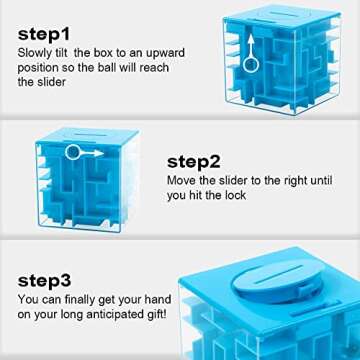 step1
Slowly tilt  the box to an upward position so the ball will reach the slider

step2
Move the slider to the right until you hit the lock

step3
You can finally get your hand on your long anticipated gift!