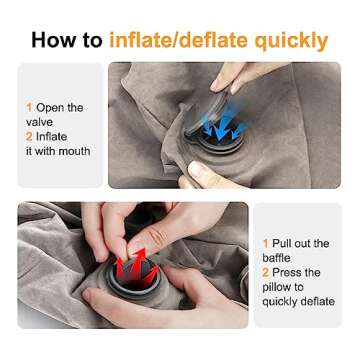 How to inflate/deflate quickly

1 Open the valve
2 Inflate it with mouth

1 Pull out the baffle
2 Press the pillow to quickly deflate