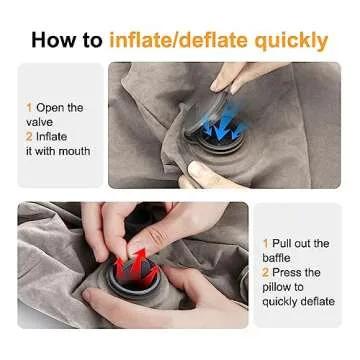 How to inflate/deflate quickly

1 Open the valve
2 Inflate it with mouth

1 Pull out the baffle
2 Press the pillow to quickly deflate