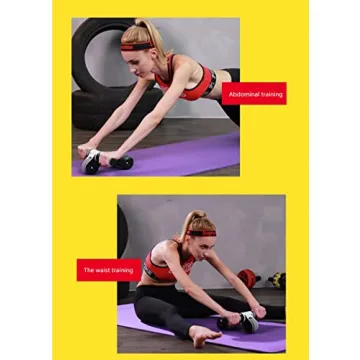 Abdominal training

The waist training