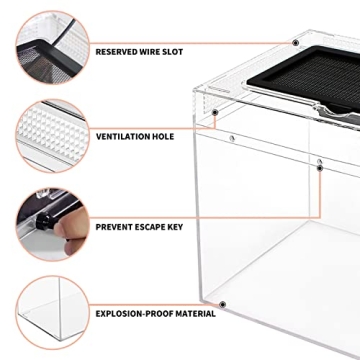 RESERVED WIRE SLOT

VENTILATION HOLE

PREVENT ESCAPE KEY

EXPLOSION-PROOF MATERIAL