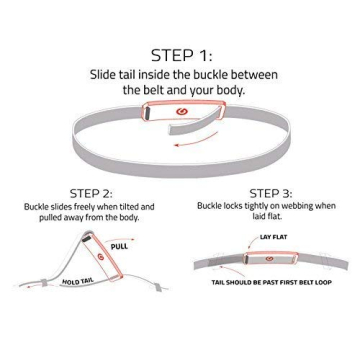 STEP 1:
Slide tail inside the buckle between the belt and your body.

STEP 2:
Buckle slides freely when tilted and pulled away from the body.

PULL

HOLD TAIL

STEP 3:
Buckle locks tightly on webbing when laid flat.

LAY FLAT

TAIL SHOULD BE PAST FIRST BELT LOOP