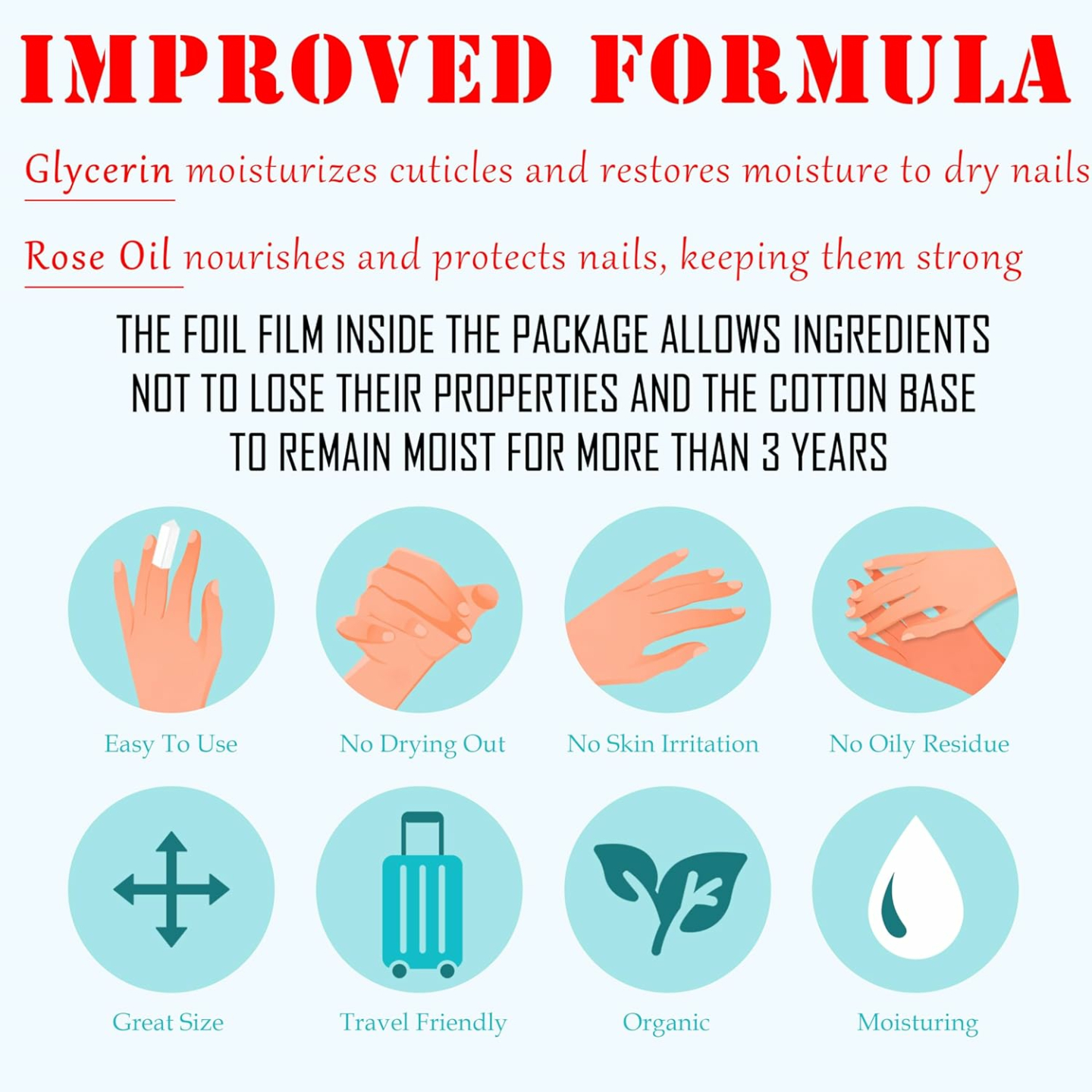 IMPROVED FORMULA

Glycerin moisturizes cuticles and restores moisture to dry nails

Rose Oil nourishes and protects nails, keeping them strong

THE FOIL FILM INSIDE THE PACKAGE ALLOWS INGREDIENTS NOT TO LOSE THEIR PROPERTIES AND THE COTTON BASE TO REMAIN MOIST FOR MORE THAN 3 YEARS

Easy To Use
No Drying Out
No Skin Irritation
No Oily Residue

Great Size
Travel Friendly
Organic
Moisturing