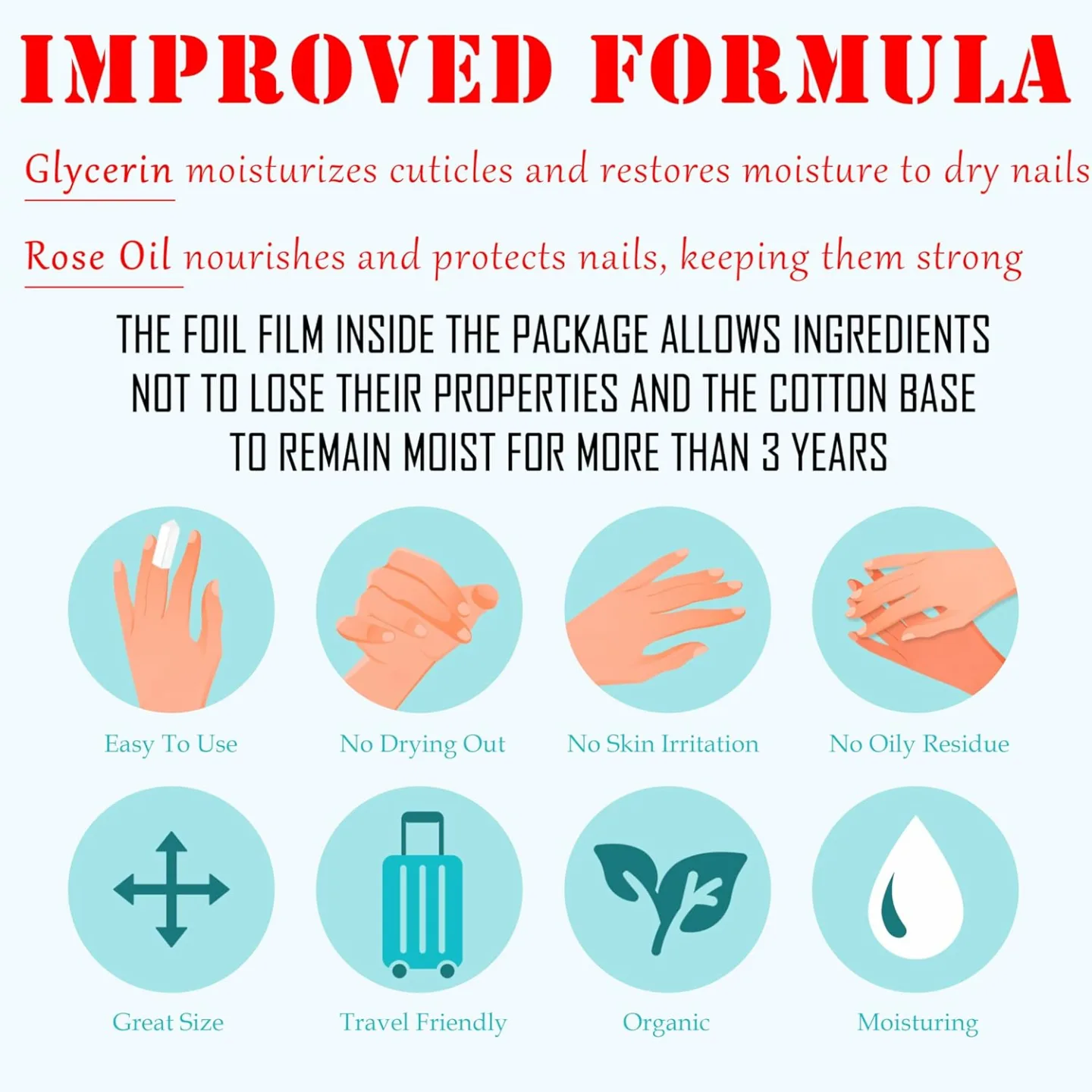 IMPROVED FORMULA

Glycerin moisturizes cuticles and restores moisture to dry nails

Rose Oil nourishes and protects nails, keeping them strong

THE FOIL FILM INSIDE THE PACKAGE ALLOWS INGREDIENTS NOT TO LOSE THEIR PROPERTIES AND THE COTTON BASE TO REMAIN MOIST FOR MORE THAN 3 YEARS

Easy To Use

No Drying Out

No Skin Irritation

No Oily Residue

Great Size

Travel Friendly

Organic

Moisturing