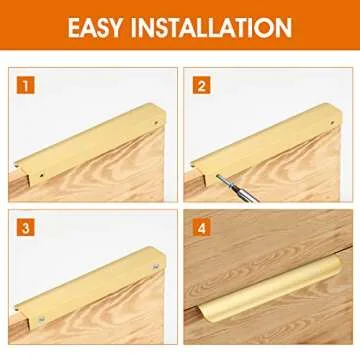 EASY INSTALLATION

1

2

3

4