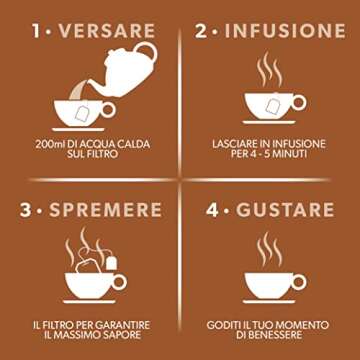 1 • VERSARE

200ml DI ACQUA CALDA SUL FILTRO

2 • INFUSIONE

LASCIARE IN INFUSIONE PER 4 - 5 MINUTI

3 • SPREMERE

IL FILTRO PER GARANTIRE IL MASSIMO SAPORE

4 • GUSTARE

GODITI IL TUO MOMENTO DI BENESSERE