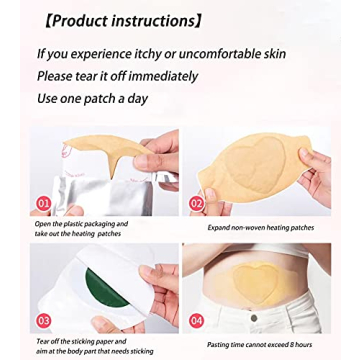 【Product instructions】

If you experience itchy or uncomfortable skin

Please tear it off immediately

Use one patch a day

01

Open the plastic packaging and take out the heating patches

02

Expand non-woven heating patches

03

Tear off the sticking paper and aim at the body part that needs sticking

04

Pasting time cannot exceed 8 hours