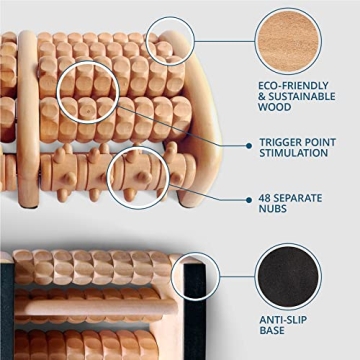 ECO-FRIENDLY & SUSTAINABLE WOOD

TRIGGER POINT STIMULATION

48 SEPARATE NUBS

ANTI-SLIP BASE