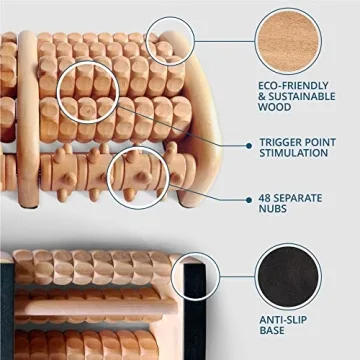 ECO-FRIENDLY & SUSTAINABLE WOOD

TRIGGER POINT STIMULATION

48 SEPARATE NUBS

ANTI-SLIP BASE