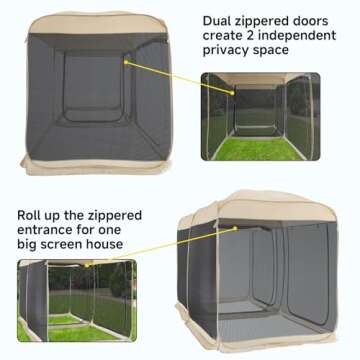 Dual zippered doors create 2 independent privacy space

Roll up the zippered entrance for one big screen house