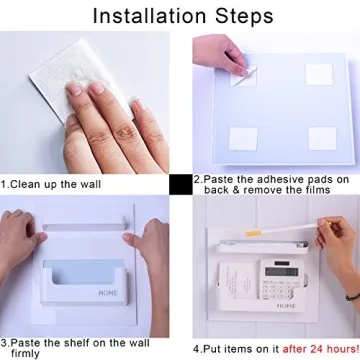 Installation Steps

1.Clean up the wall

2.Paste the adhesive pads on back & remove the films

HOME

3.Paste the shelf on the wall firmly

HOME

4.Put items on it after 24 hours!