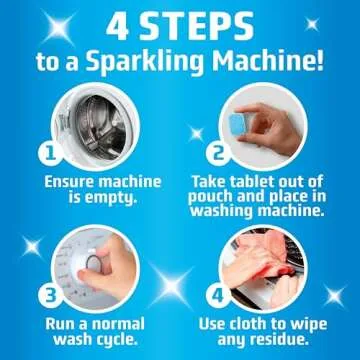 4 STEPS
to a Sparkling Machine!

1
Ensure machine is empty.

2
Take tablet out of pouch and place in washing machine.

3
Run a normal wash cycle.

4
Use cloth to wipe any residue.