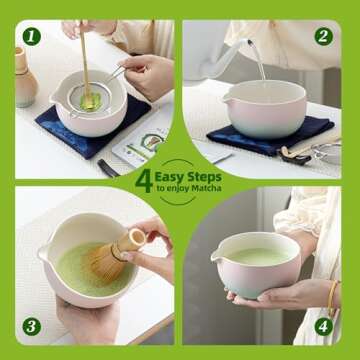 1

2

4 Easy Steps
to enjoy Matcha

3

4