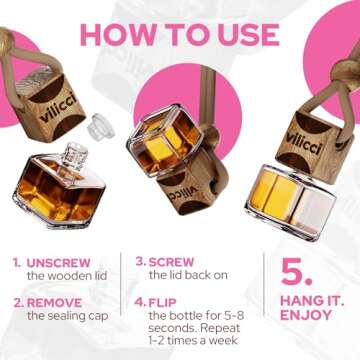 HOW TO USE

vilicci

vilicci

vilicci

1. UNSCREW the wooden lid

2. REMOVE the sealing cap

3. SCREW the lid back on

4. FLIP the bottle for 5-8 seconds. Repeat 1-2 times a week

5.

HANG IT. ENJOY