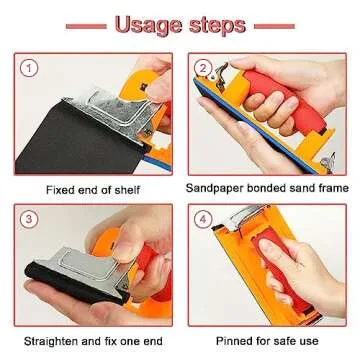 Usage steps

1

Fixed end of shelf

2

Sandpaper bonded sand frame

3

Straighten and fix one end

4

Pinned for safe use