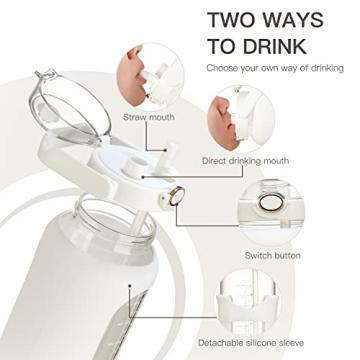 TWO WAYS TO DRINK

Choose your own way of drinking

Straw mouth

Direct drinking mouth

Switch button

Detachable silicone sleeve