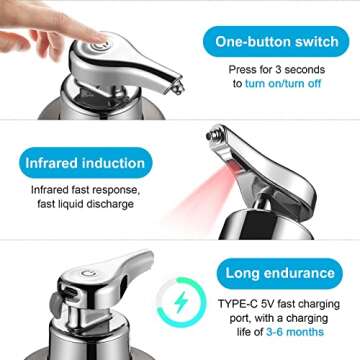 One-button switch

Press for 3 seconds to turn on/turn off

Infrared induction

Infrared fast response, fast liquid discharge

Long endurance

TYPE-C 5V fast charging port, with a charging life of 3-6 months