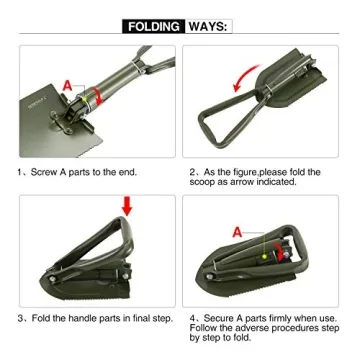 FOLDING WAYS:

A

1、Screw A parts to the end.

2、As the figure,please fold the scoop as arrow indicated.

3、Fold the handle parts in final step.

A

4、Secure A parts firmly when use. Follow the adverse procedures step by step to fold.