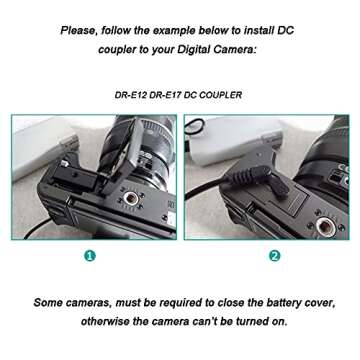 Please, follow the example below to install DC coupler to your Digital Camera:

DR-E12 DR-E17 DC COUPLER

1

2

Some cameras, must be required to close the battery cover, otherwise the camera can't be turned on.