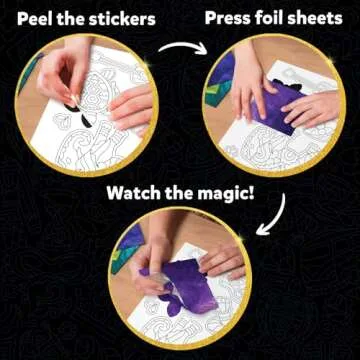 Peel the stickers

Press foil sheets

Watch the magic!