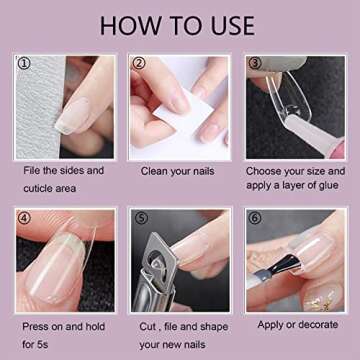 HOW TO USE

①

File the sides and cuticle area

②

Clean your nails

③

Choose your size and apply a layer of glue

④

Press on and hold for 5s

⑤

Cut , file and shape your new nails

⑥

Apply or decorate